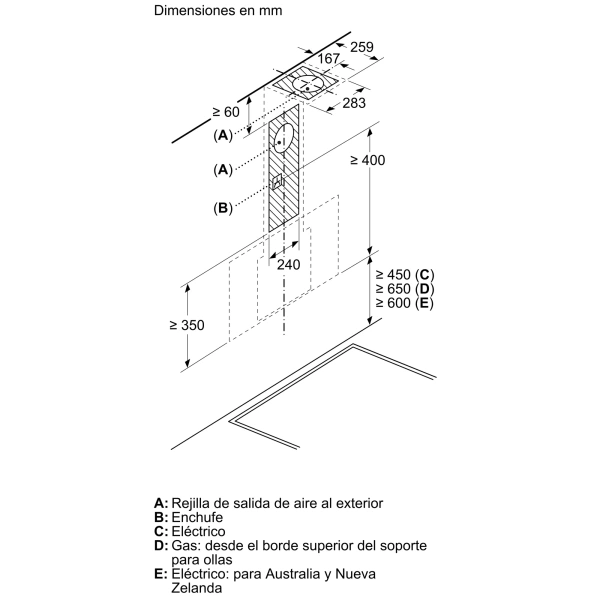 Dimensiones en mm

259
167
283
≥ 60
(A)
(A)
(B)
≥ 400
240
≥ 450 (C)
≥ 650 (D)
≥ 600 (E)
≥ 350

A: Rejilla de salida de aire al exterior
B: Enchufe
C: Eléctrico
D: Gas: desde el borde superior del soporte para ollas
E: Eléctrico: para Australia y Nueva Zelanda