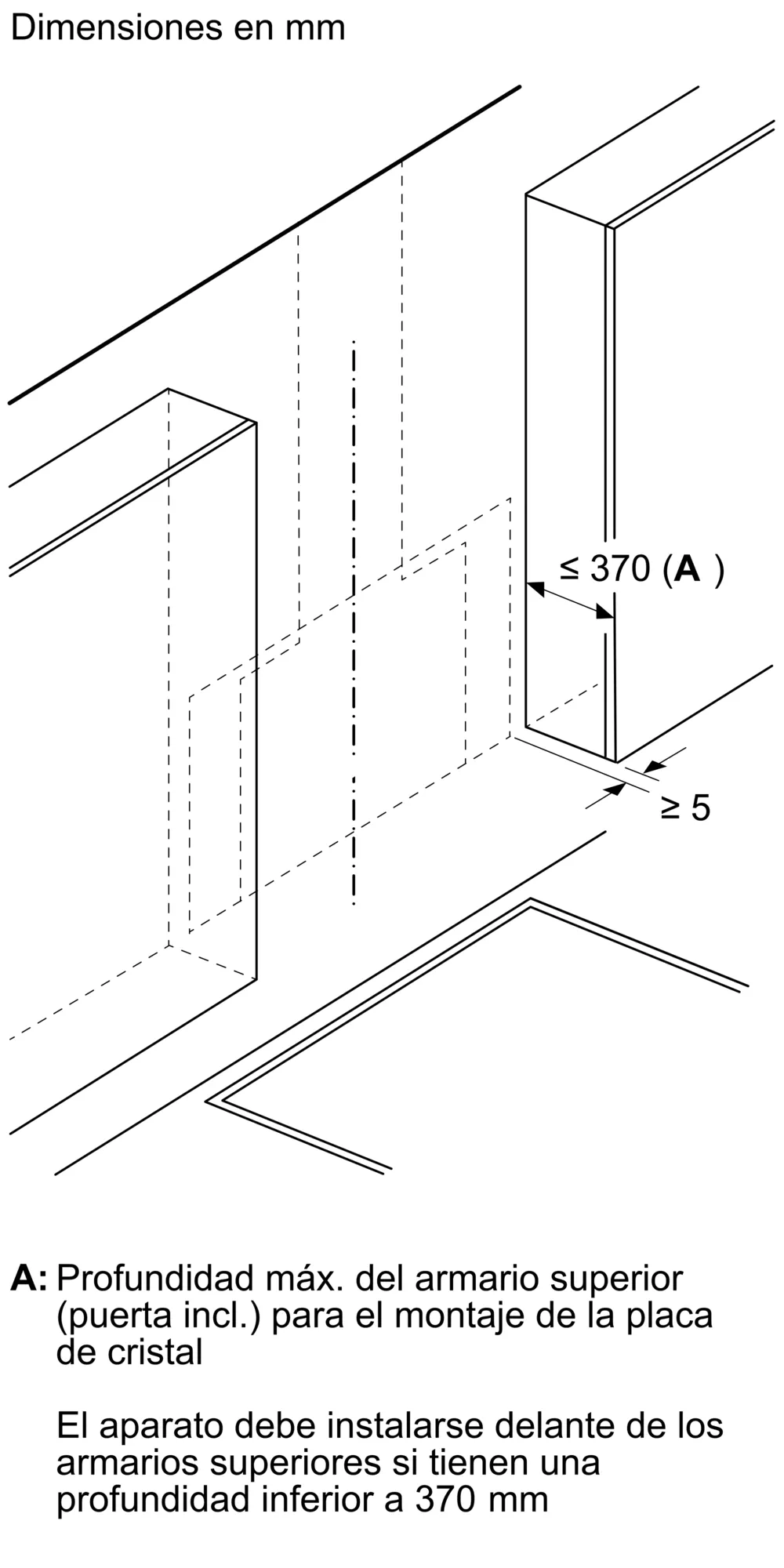 Dimensiones en mm

≤ 370 (A )

≥ 5

A: Profundidad máx. del armario superior (puerta incl.) para el montaje de la placa de cristal

El aparato debe instalarse delante de los armarios superiores si tienen una profundidad inferior a 370 mm